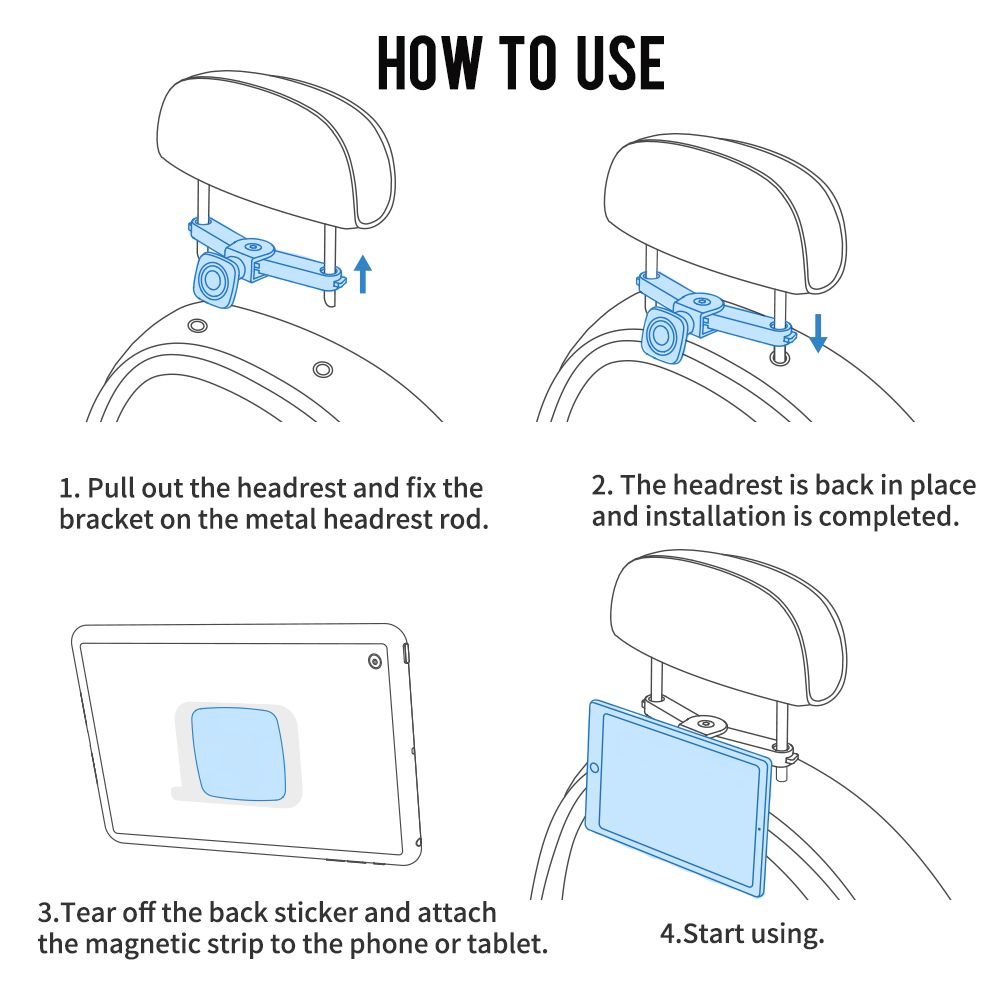 HOW TO USE

1. Pull out the headrest and fix the bracket on the metal headrest rod.

2. The headrest is back in place and installation is completed.

3.Tear off the back sticker and attach the magnetic strip to the phone or tablet.

4.Start using.